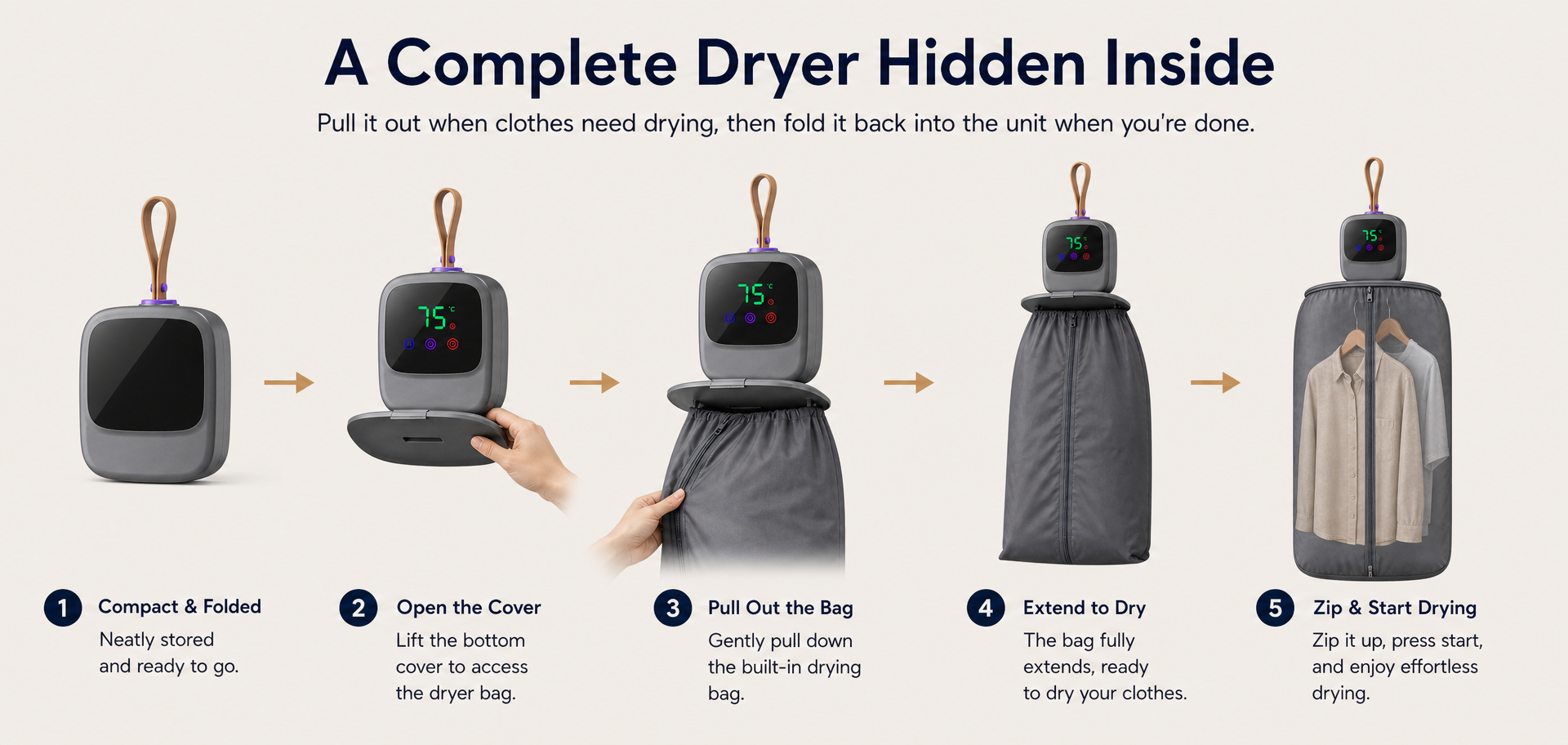 A Complete Dryer Hidden Inside

Pull it out when clothes need drying, then fold it back into the unit when you're done.

75 °C

75 °C

75 °C

75 °C

1 Compact & Folded
Neatly stored and ready to go.

2 Open the Cover
Lift the bottom cover to access the dryer bag.

3 Pull Out the Bag
Gently pull down the built-in drying bag.

4 Extend to Dry
The bag fully extends, ready to dry your clothes.

5 Zip & Start Drying
Zip it up, press start, and enjoy effortless drying.